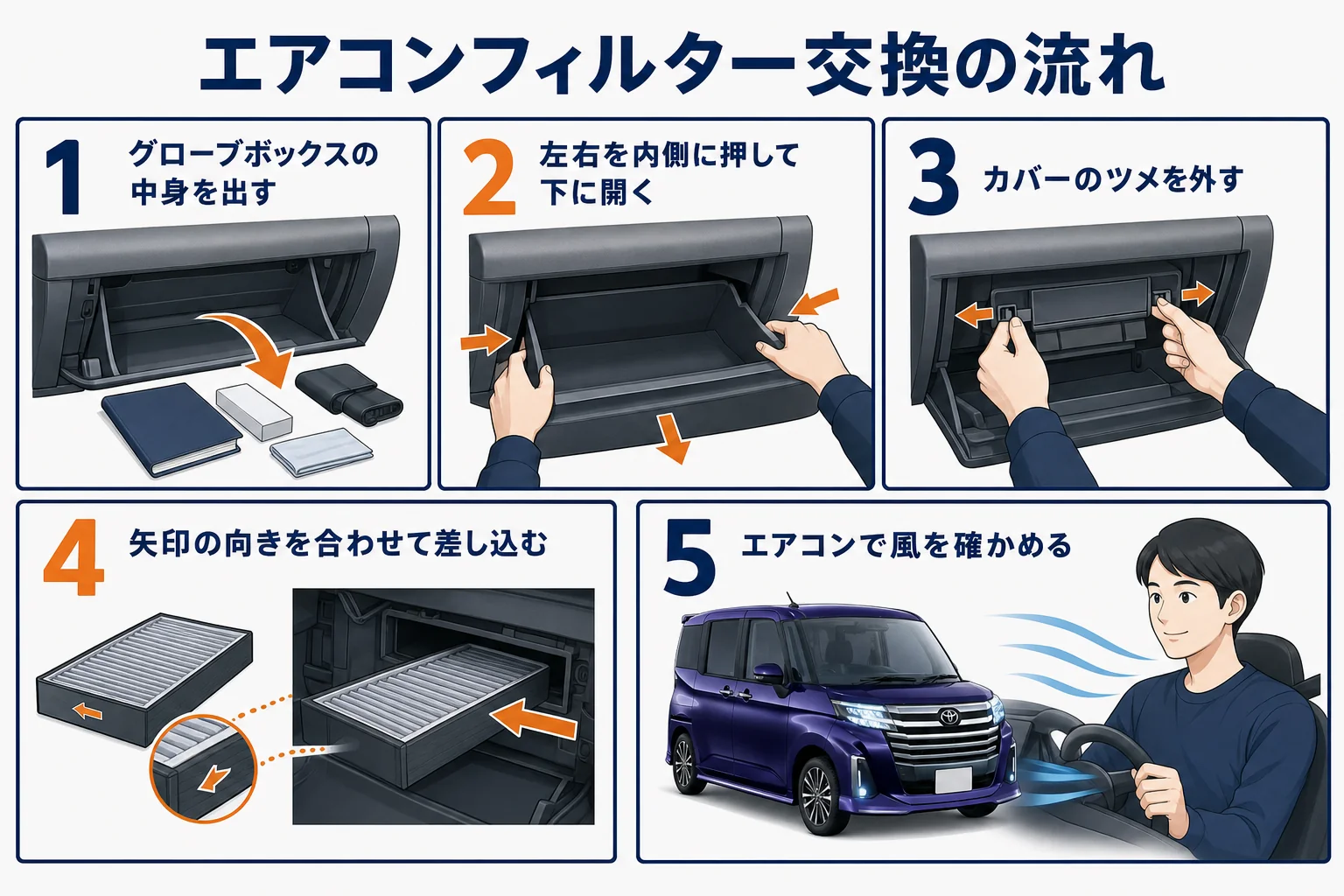 エアコンフィルター交換の流れ

1
グローブボックスの中身を出す

2
左右を内側に押して下に開く

3
カバーのツメを外す

4
矢印の向きを合わせて差し込む

5
エアコンで風を確かめる