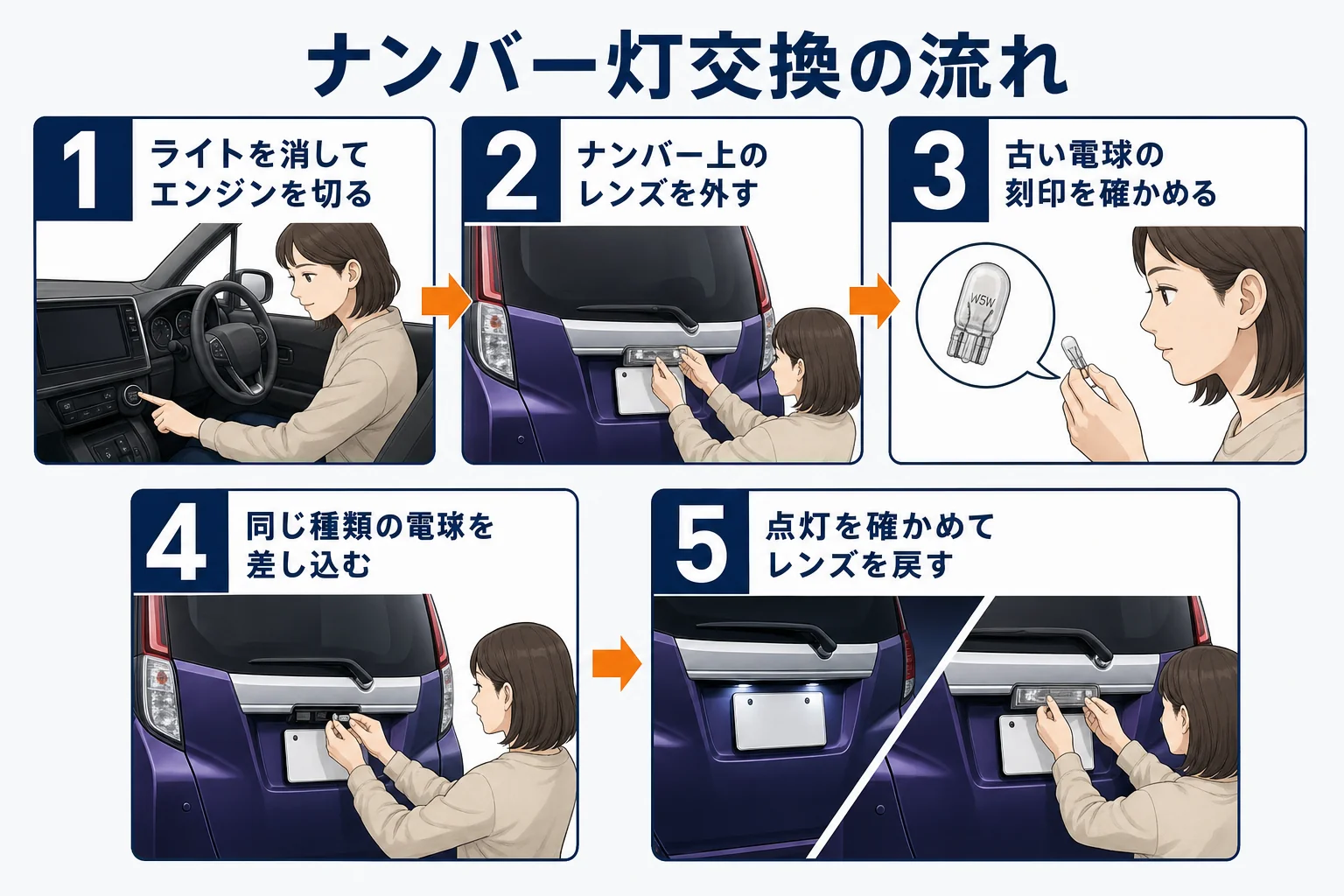 ナンバー灯交換の流れ

1
ライトを消して
エンジンを切る

2
ナンバー上の
レンズを外す

3
古い電球の
刻印を確かめる

W5W

4
同じ種類の電球を
差し込む

5
点灯を確かめて
レンズを戻す